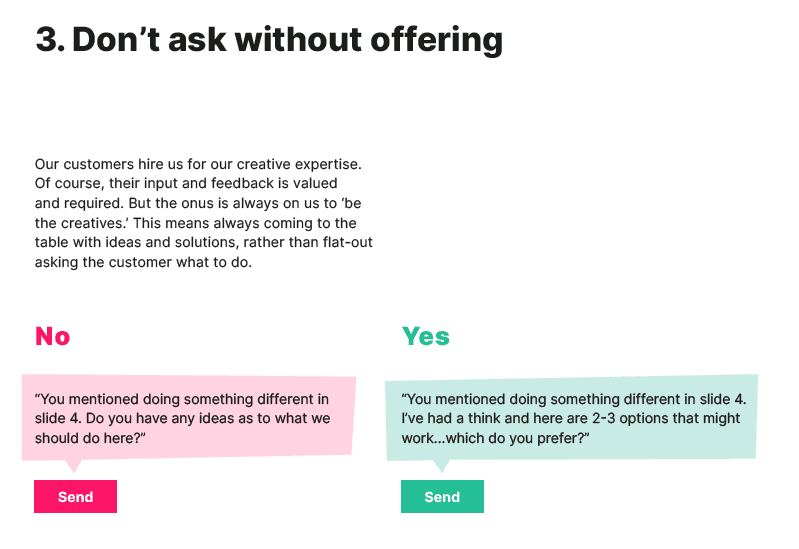 3. Don’t ask without offering

Our customers hire us for our creative expertise. Of course, their input and feedback is valued and required. But the onus is always on us to ‘be the creatives.’ This means always coming to the table with ideas and solutions, rather than flat-out asking the customer what to do.

No

“You mentioned doing something different in slide 4. Do you have any ideas as to what we should do here?”

Send

Yes

“You mentioned doing something different in slide 4. I’ve had a think and here are 2-3 options that might work...which do you prefer?”

Send